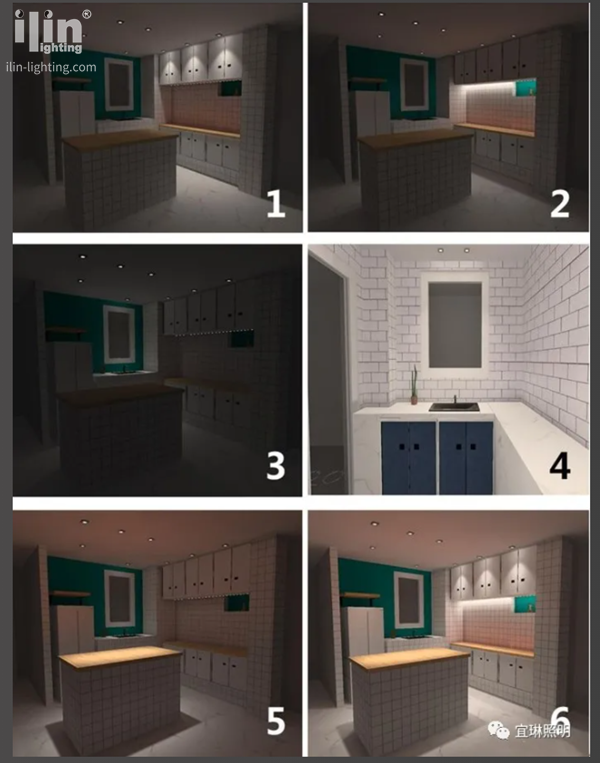 ilin®
lighting
ilin-lighting.com

1

2

3

4

5

6

宜琳照明